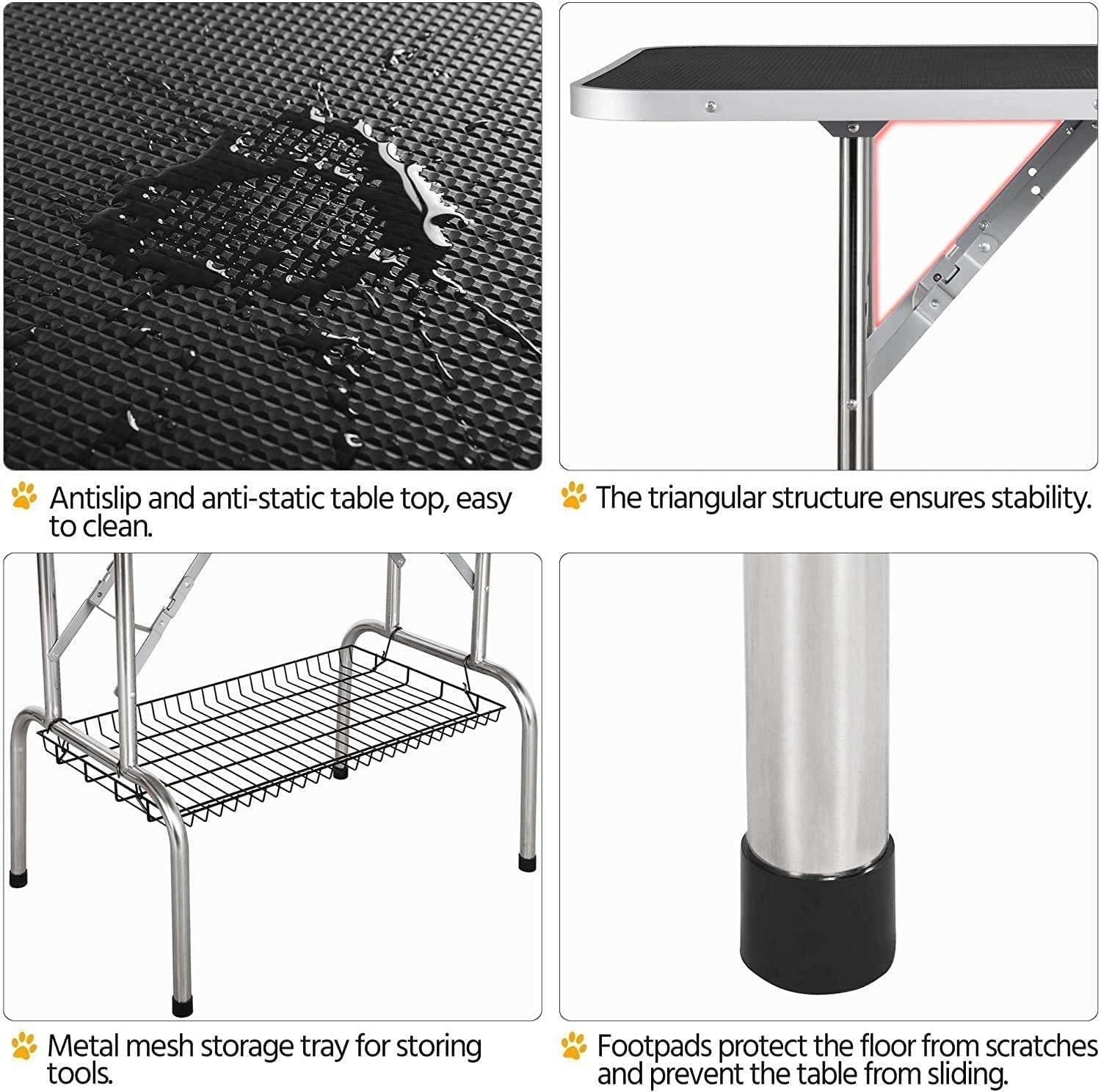 Antislip and anti-static table top, easy to clean.

The triangular structure ensures stability.

Metal mesh storage tray for storing tools.

Footpads protect the floor from scratches and prevent the table from sliding.